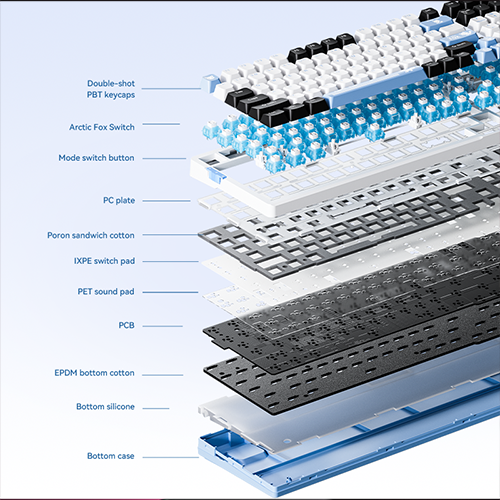 Double-shot
PBT keycaps

Arctic Fox Switch

Mode switch button

PC plate

Poron sandwich cotton

IXPE switch pad

PET sound pad

PCB

EPDM bottom cotton

Bottom silicone

Bottom case